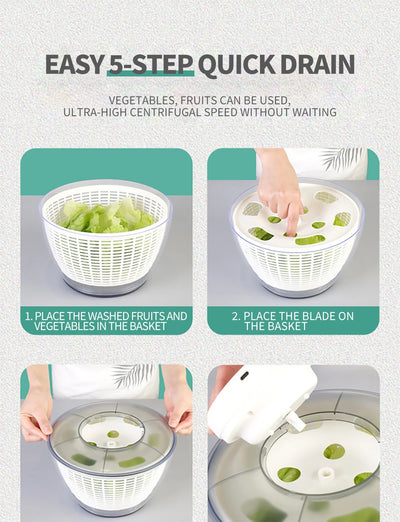 EASY 5-STEP QUICK DRAIN

VEGETABLES, FRUITS CAN BE USED, ULTRA-HIGH CENTRIFUGAL SPEED WITHOUT WAITING

1. PLACE THE WASHED FRUITS AND VEGETABLES IN THE BASKET

2. PLACE THE BLADE ON THE BASKET