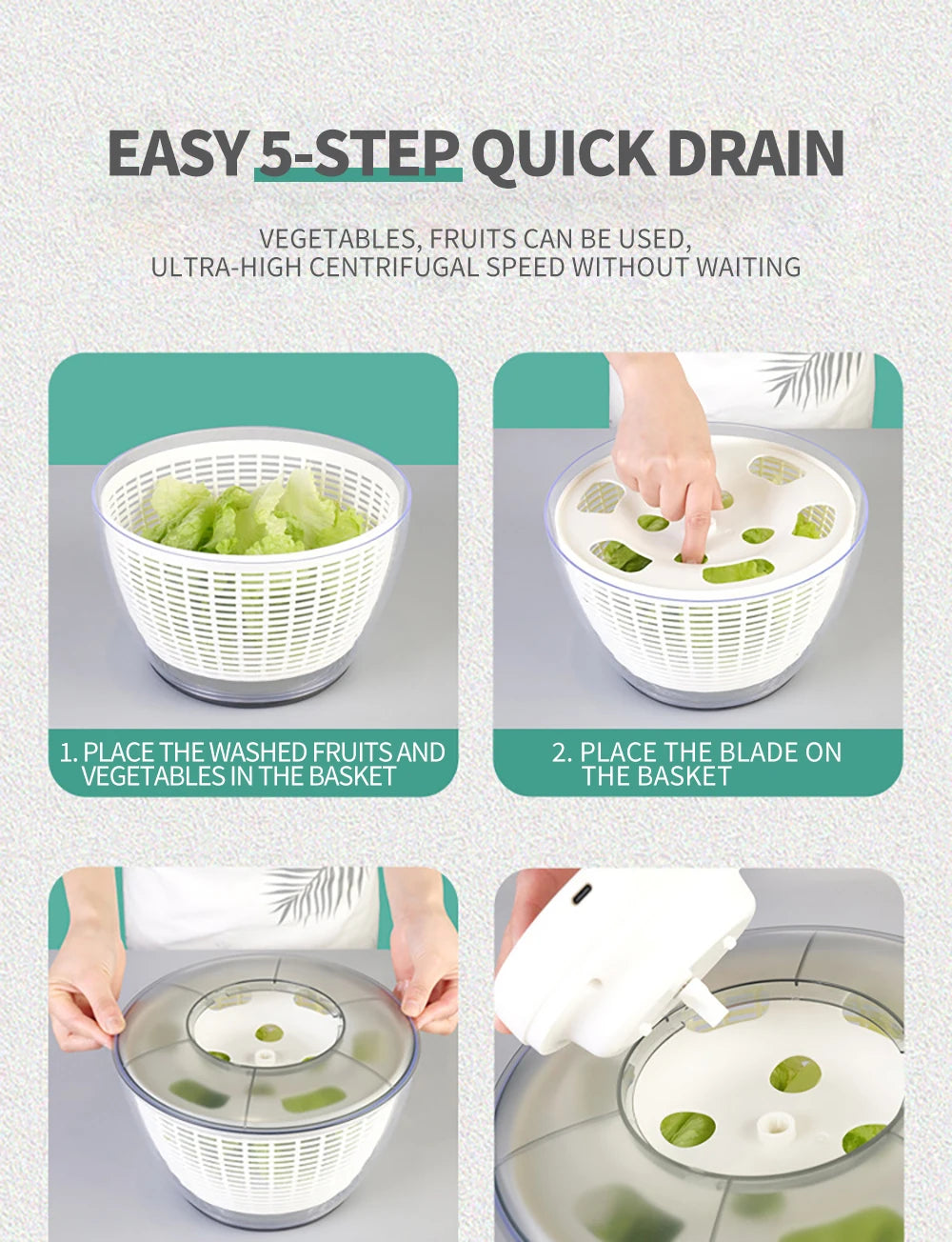 EASY 5-STEP QUICK DRAIN

VEGETABLES, FRUITS CAN BE USED,
ULTRA-HIGH CENTRIFUGAL SPEED WITHOUT WAITING

1. PLACE THE WASHED FRUITS AND VEGETABLES IN THE BASKET

2. PLACE THE BLADE ON THE BASKET